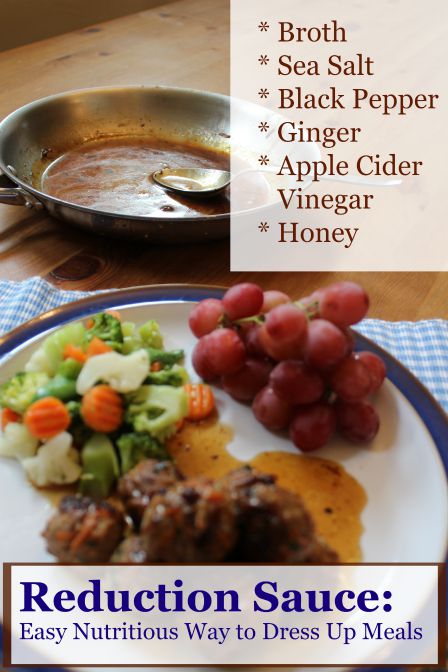 * Broth
* Sea Salt
* Black Pepper
* Ginger
* Apple Cider Vinegar
* Honey

Reduction Sauce:
Easy Nutritious Way to Dress Up Meals